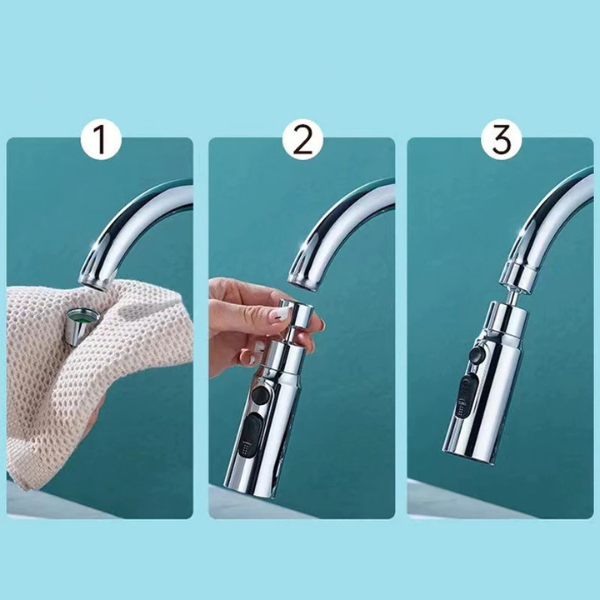 1

2

3